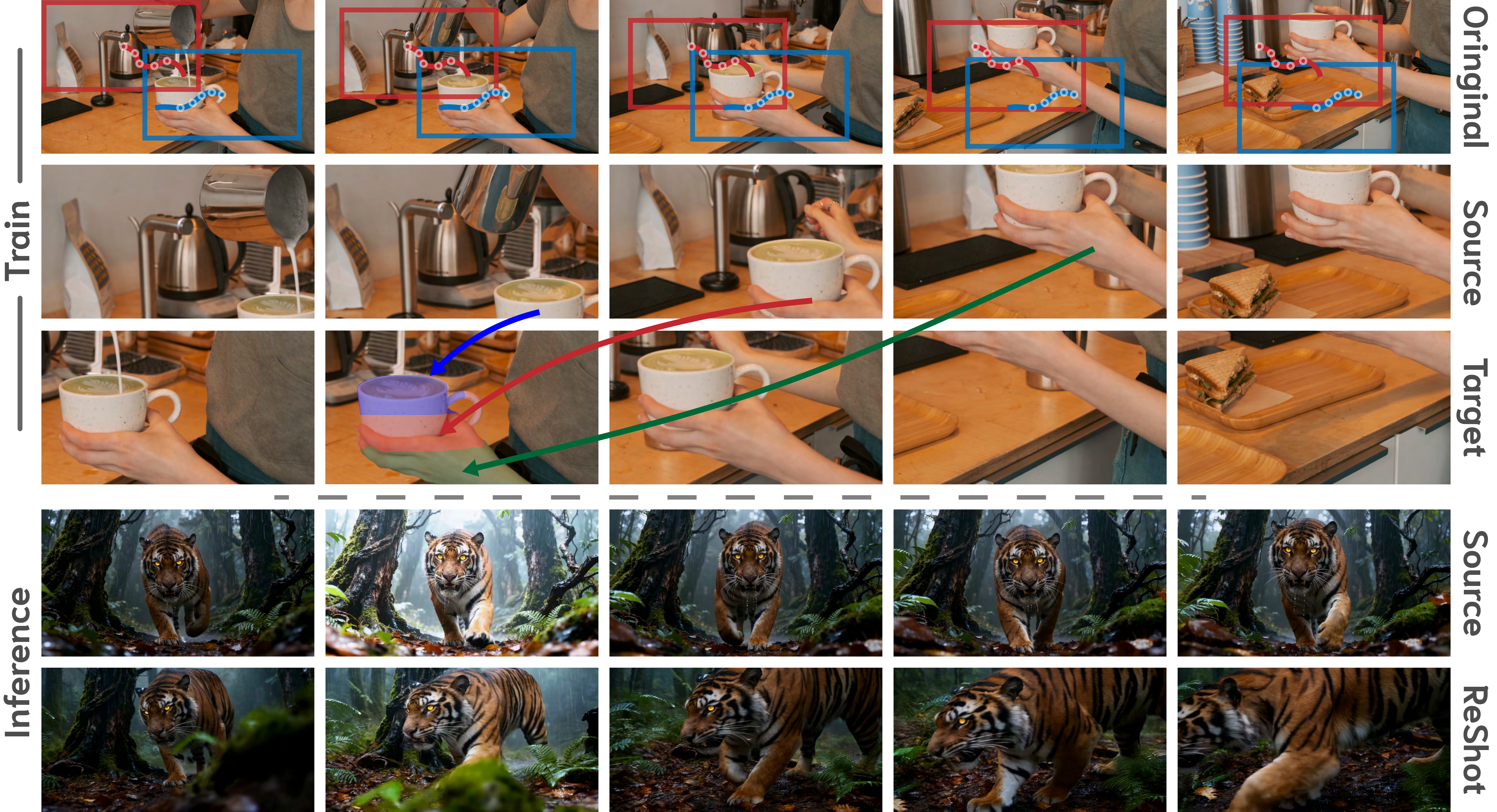 Train

Oringinal

Source

Target

Inference

Source

ReShot